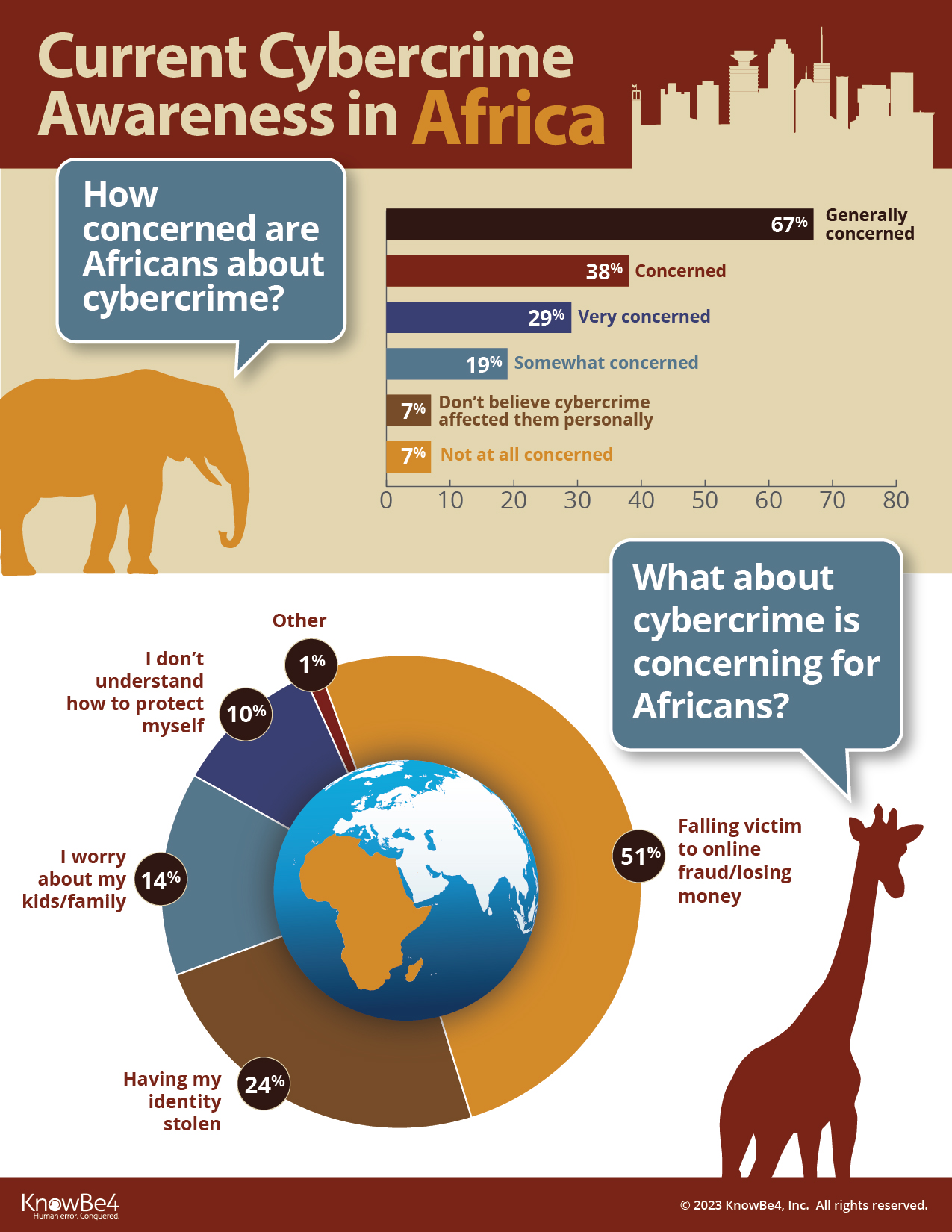 Current Cybercrime Awareness in Africa

How concerned are Africans about cybercrime?

67% Generally concerned
38% Concerned
29% Very concerned
19% Somewhat concerned
7% Don't believe cybercrime affected them personally
7% Not at all concerned

0 10 20 30 40 50 60 70 80

What about cybercrime is concerning for Africans?

Other 1%
I don't understand how to protect myself 10%
I worry about my kids/family 14%
Having my identity stolen 24%
51% Falling victim to online fraud/losing money

KnowBe4
Human error. Conquered.

© 2023 KnowBe4, Inc. All rights reserved.